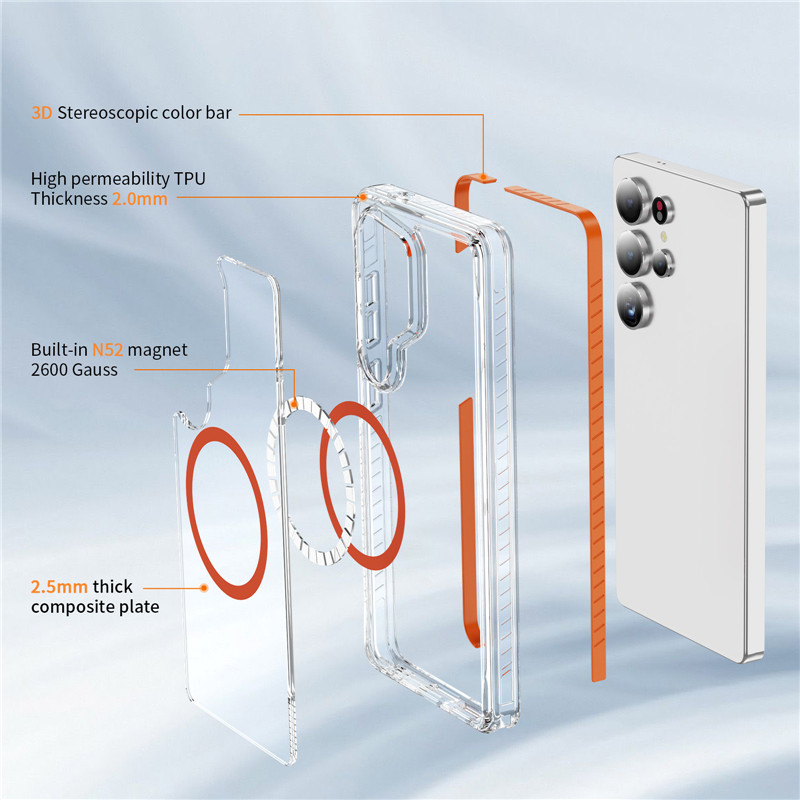 3D Stereoscopic color bar

High permeability TPU
Thickness 2.0mm

Built-in N52 magnet
2600 Gauss

2.5mm thick
composite plate